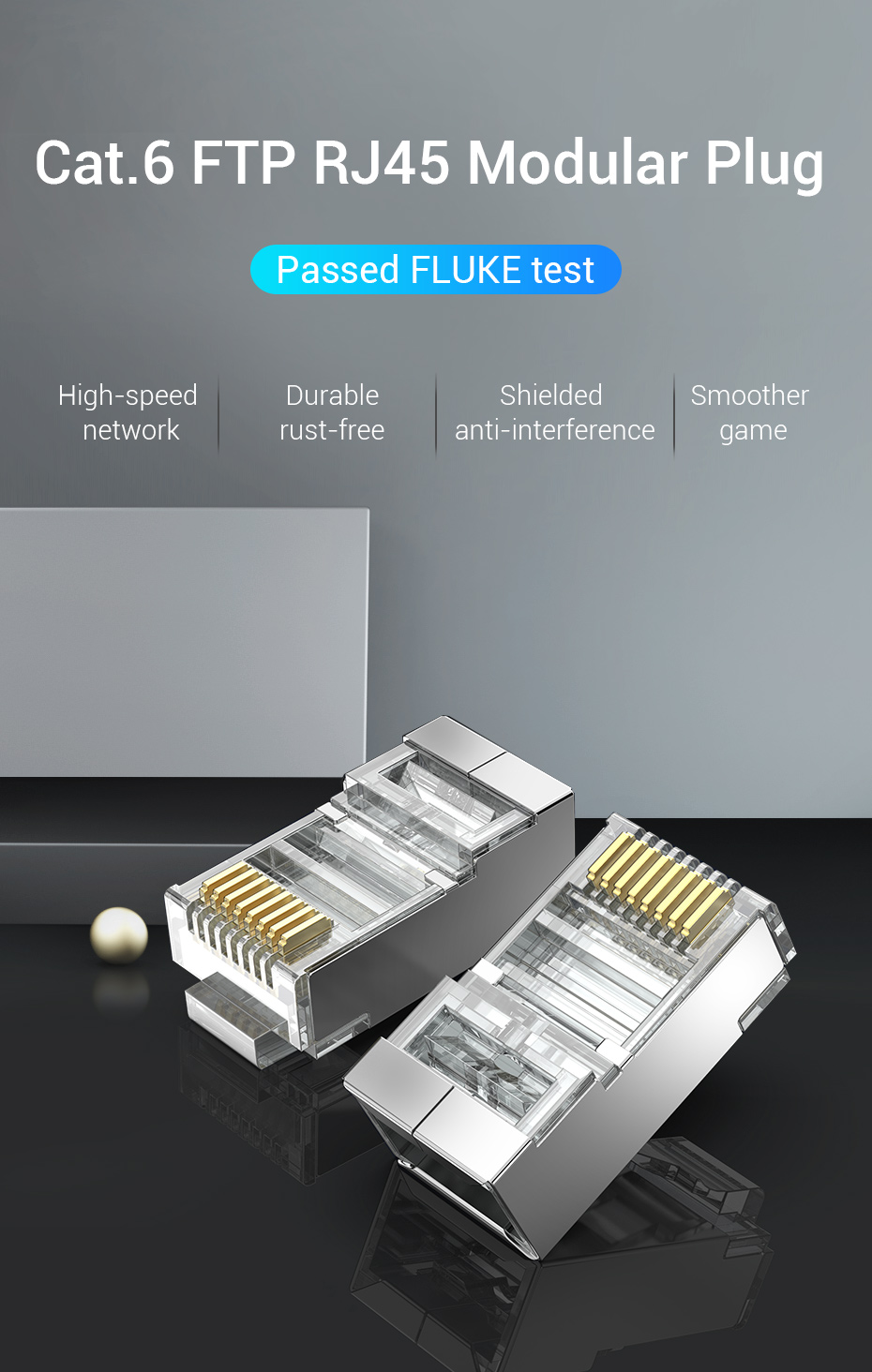 Cat.6 FTP RJ45 Modular Plug

Passed FLUKE test

High-speed network

Durable rust-free

Shielded anti-interference

Smoother game